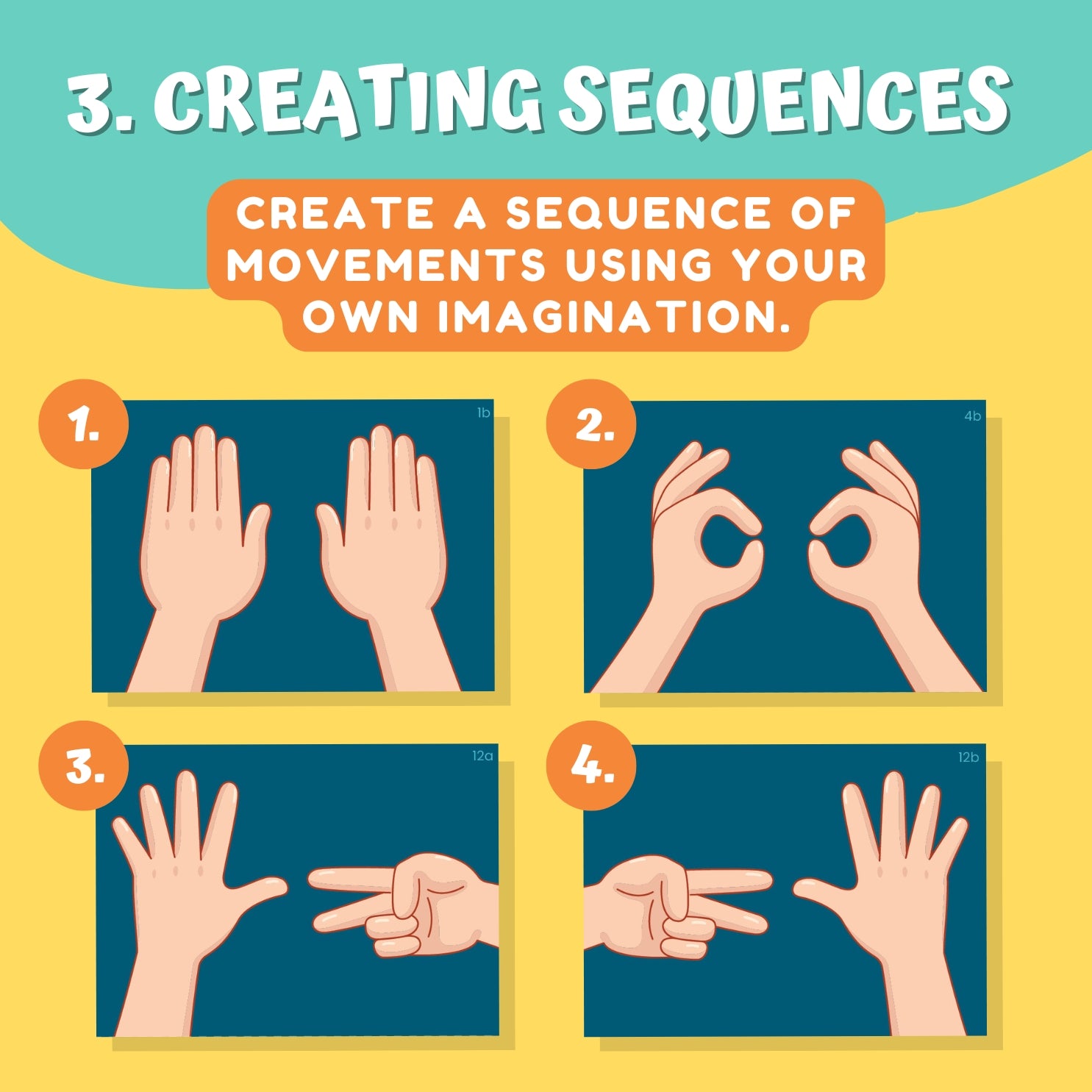 3. CREATING SEQUENCES

CREATE A SEQUENCE OF MOVEMENTS USING YOUR OWN IMAGINATION.

1.

1b

2.

4b

3.

12a

4.

12b